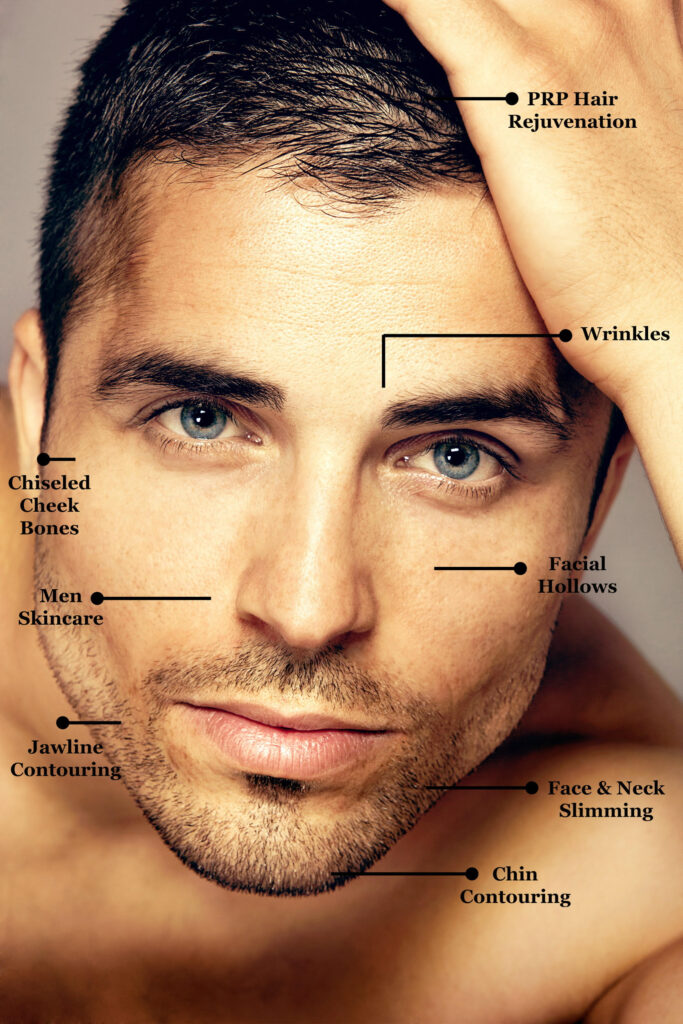 PRP Hair Rejuvenation

Wrinkles

Chiseled Cheek Bones

Facial Hollows

Men Skincare

Jawline Contouring

Face & Neck Slimming

Chin Contouring