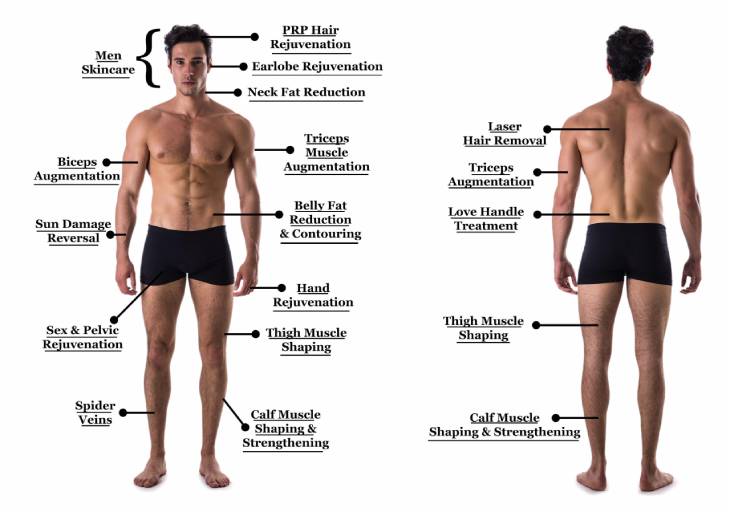 Men Skincare

PRP Hair Rejuvenation

Earlobe Rejuvenation

Neck Fat Reduction

Biceps Augmentation

Triceps Muscle Augmentation

Sun Damage Reversal

Belly Fat Reduction & Contouring

Hand Rejuvenation

Sex & Pelvic Rejuvenation

Thigh Muscle Shaping

Spider Veins

Calf Muscle Shaping & Strengthening

Laser Hair Removal

Triceps Augmentation

Love Handle Treatment

Thigh Muscle Shaping

Calf Muscle Shaping & Strengthening