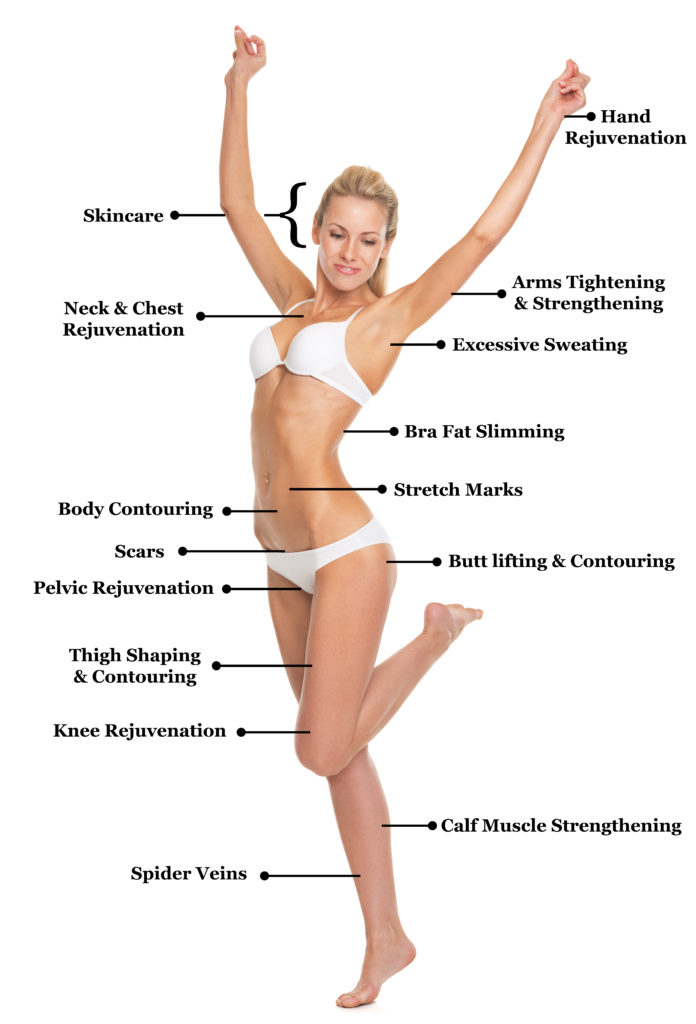 Hand Rejuvenation

Skincare

Arms Tightening & Strengthening

Neck & Chest Rejuvenation

Excessive Sweating

Bra Fat Slimming

Stretch Marks

Body Contouring

Scars

Butt lifting & Contouring

Pelvic Rejuvenation

Thigh Shaping & Contouring

Knee Rejuvenation

Calf Muscle Strengthening

Spider Veins